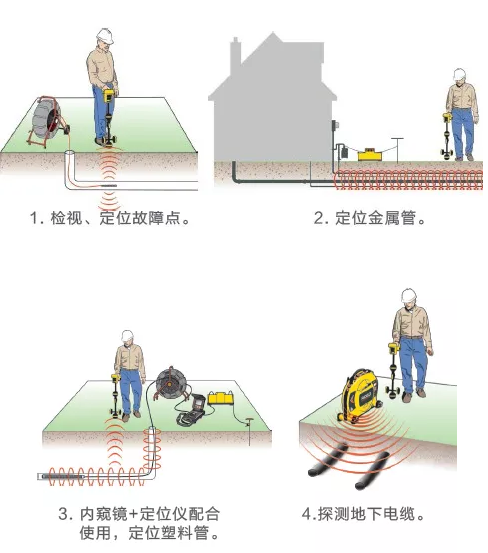 1. 检视、定位故障点。

2. 定位金属管。

3. 内窥镜+定位仪配合使用，定位塑料管。

4.探测地下电缆。